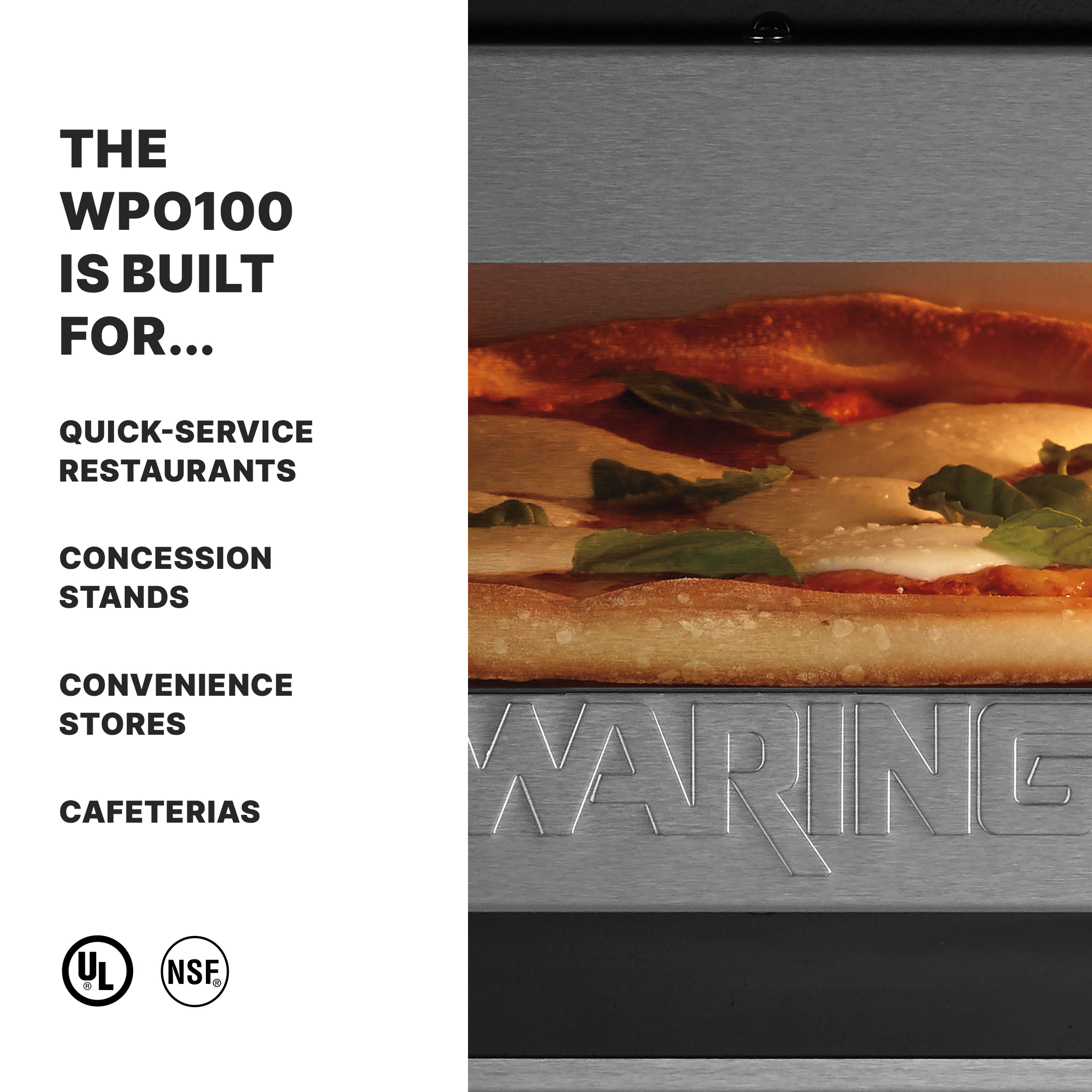 THE WPO100 IS BUILT FOR...

QUICK-SERVICE RESTAURANTS

CONCESSION STANDS

CONVENIENCE STORES

CAFETERIAS

UL®

NSF®

WARING